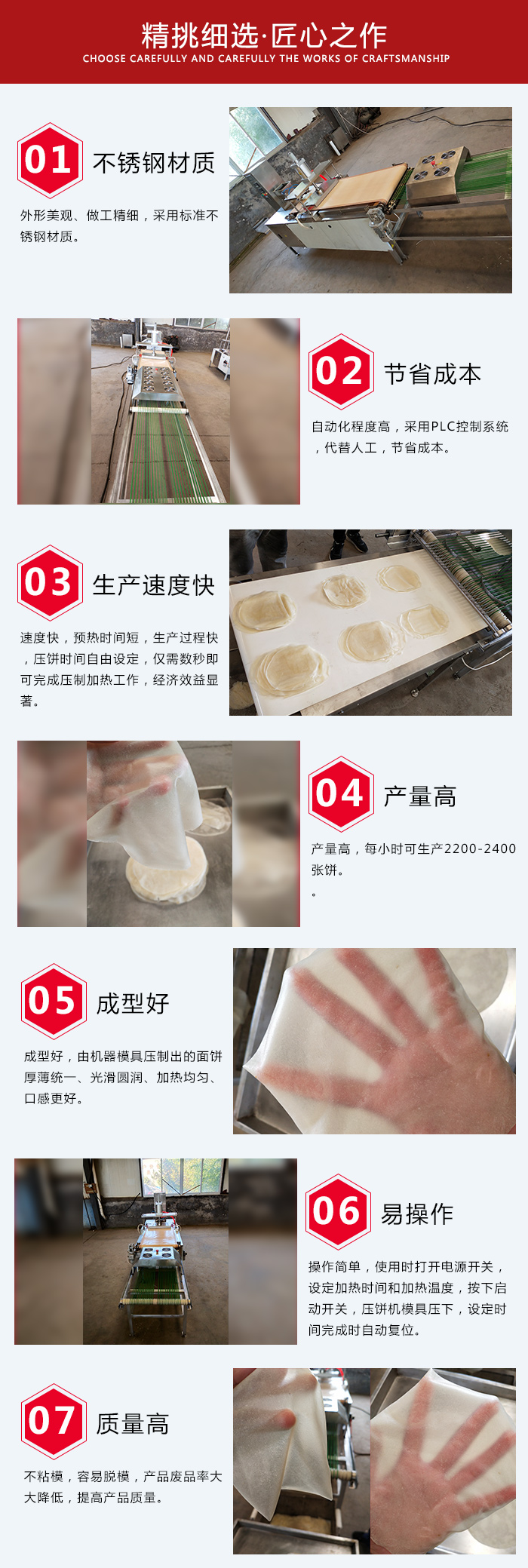 精挑细选·匠心之作
CHOOSE CAREFULLY AND CAREFULLY THE WORKS OF CRAFTSMANSHIP

01 不锈钢材质

外形美观、做工精细，采用标准不锈钢材质。

02 节省成本

自动化程度高，采用PLC控制系统，代替人工，节省成本。

03 生产速度快

速度快，预热时间短，生产过程快，压饼时间自由设定，仅需数秒即可完成压制加热工作，经济效益显著。

04 产量高

产量高，每小时可生产2200-2400张饼。
。

05 成型好

成型好，由机器模具压制出的面饼厚薄统一、光滑圆润、加热均匀、口感更好。

06 易操作

操作简单，使用时打开电源开关，设定加热时间和加热温度，按下启动开关，压饼机模具压下，设定时间完成时自动复位。

07 质量高

不粘模，容易脱模，产品废品率大大降低，提高产品质量。